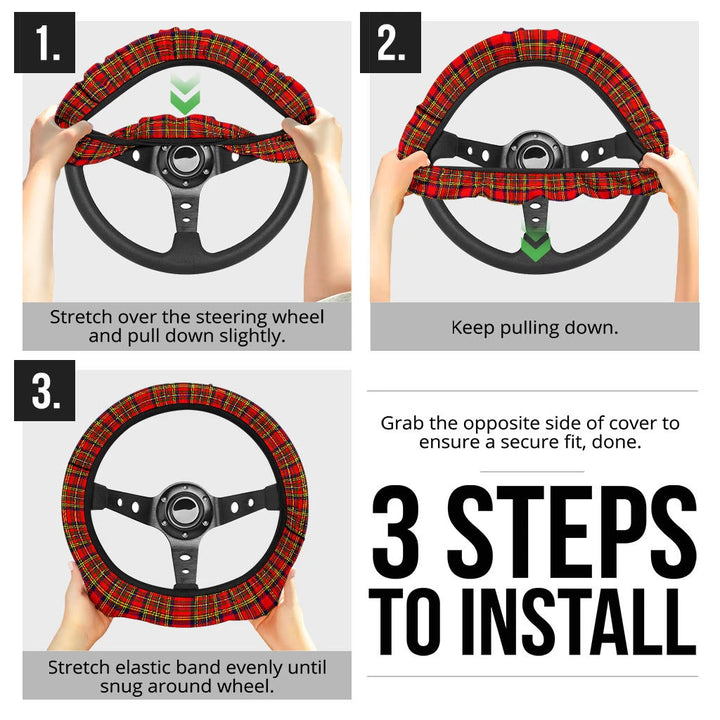 1.

Stretch over the steering wheel and pull down slightly.

2.

Keep pulling down.

3.

Stretch elastic band evenly until snug around wheel.

Grab the opposite side of cover to ensure a secure fit, done.

3 STEPS TO INSTALL